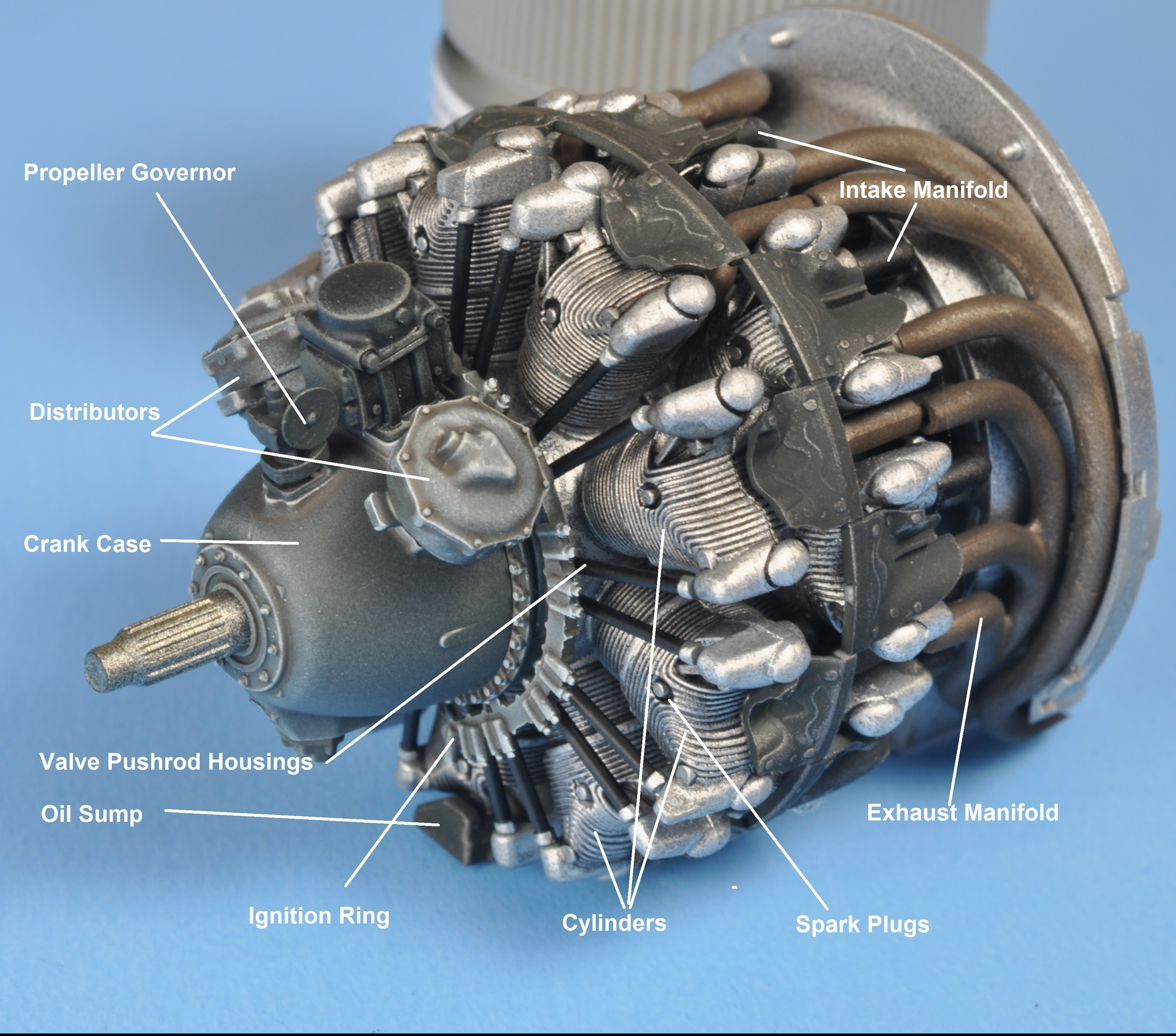 Propeller Governor

Intake Manifold

Distributors

Crank Case

Valve Pushrod Housings

Oil Sump

Exhaust Manifold

Ignition Ring

Cylinders

Spark Plugs